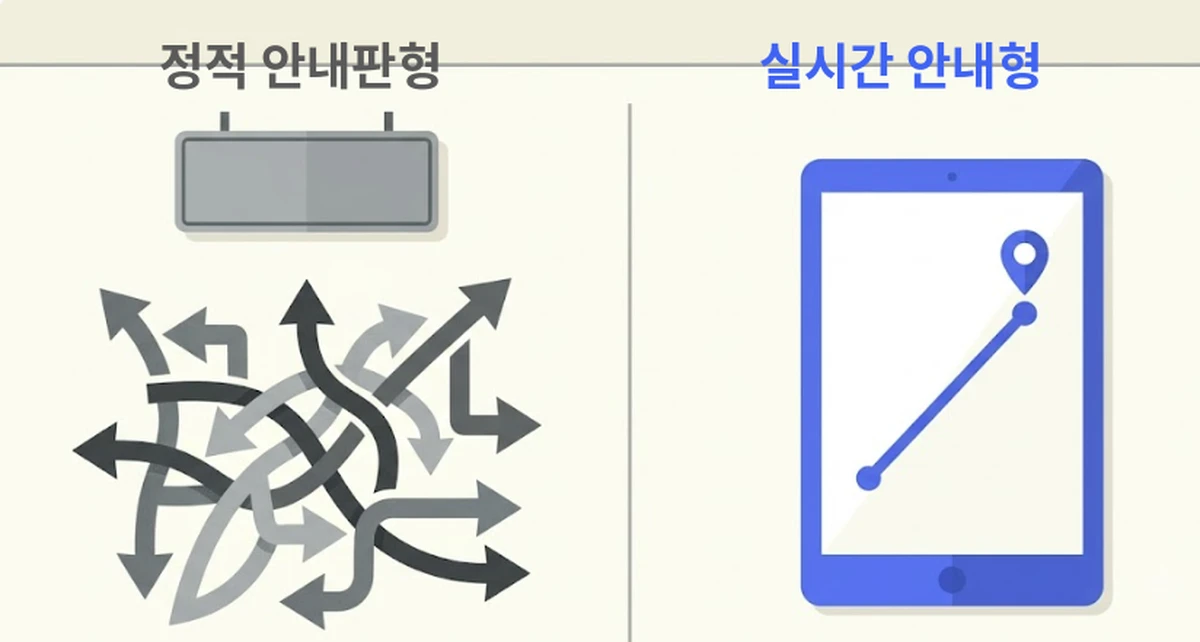 정적 안내판형

실시간 안내형